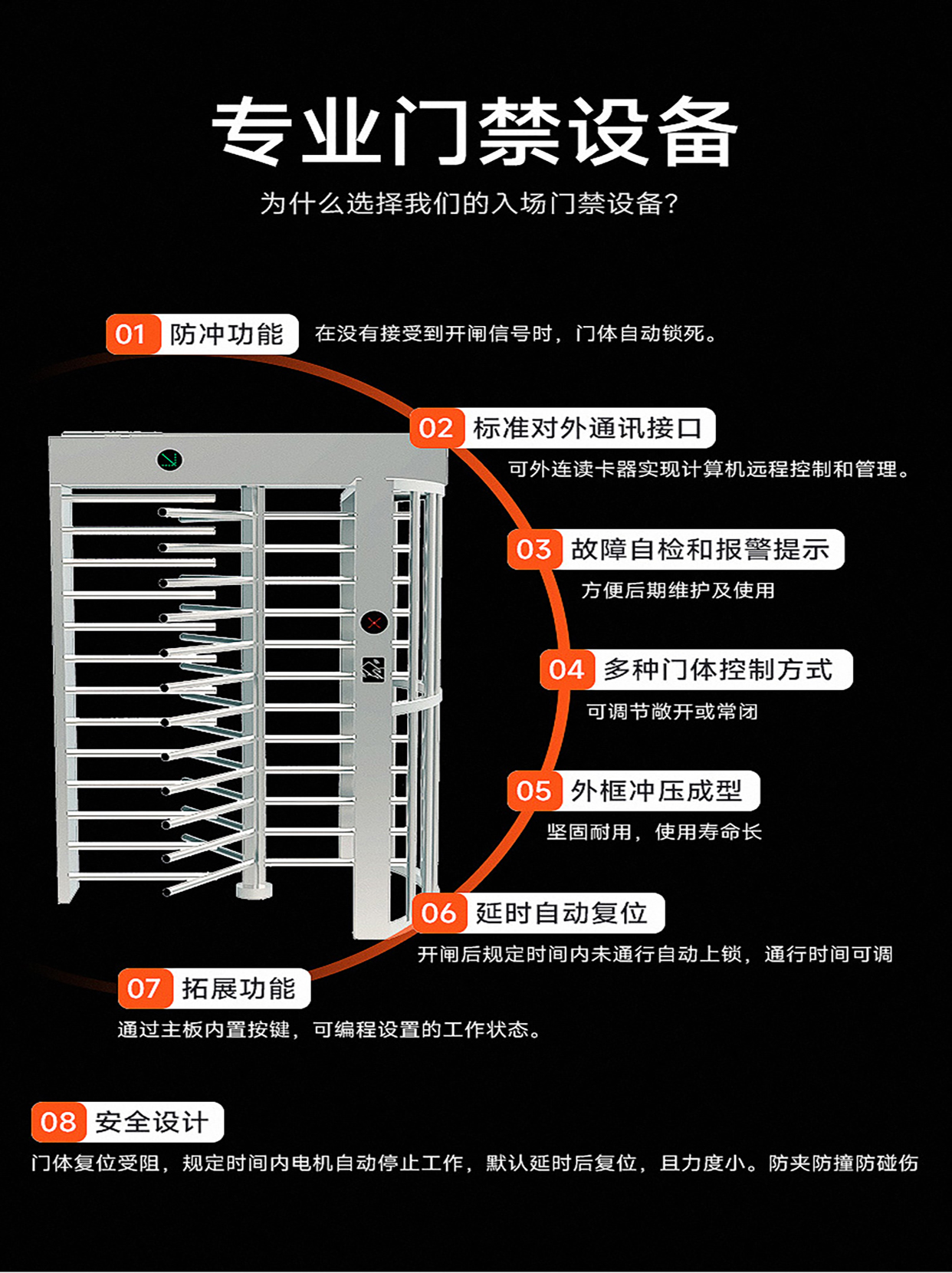 专业门禁设备

为什么选择我们的入场门禁设备?

01 防冲功能
在没有接受到开闸信号时，门体自动锁死。

02 标准对外通讯接口
可外连读卡器实现计算机远程控制和管理。

03 故障自检和报警提示
方便后期维护及使用

04 多种门体控制方式
可调节敞开或常闭

05 外框冲压成型
坚固耐用，使用寿命长

06 延时自动复位
开闸后规定时间内未通行自动上锁，通行时间可调

07 拓展功能
通过主板内置按键，可编程设置的工作状态。

08 安全设计
门体复位受阻，规定时间内电机自动停止工作，默认延时后复位，且力度小。防夹防撞防碰伤